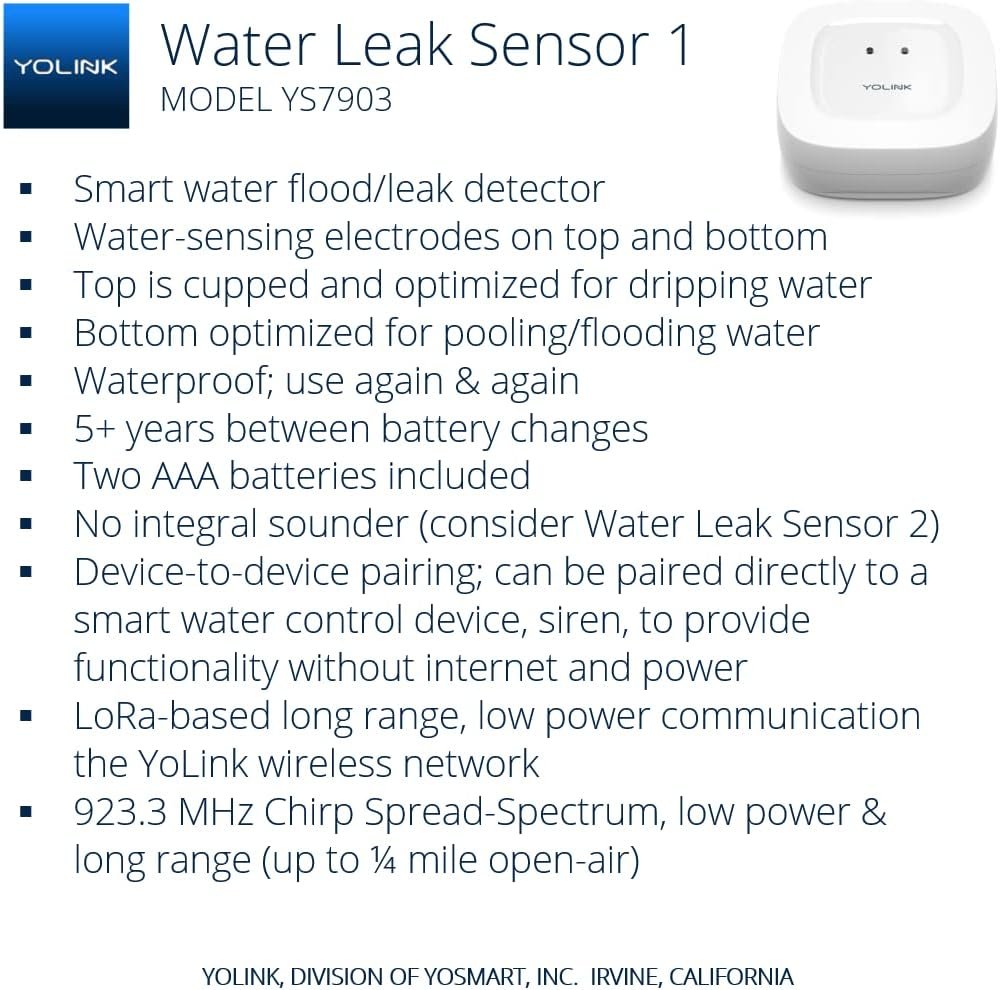 YOLINK

Water Leak Sensor 1
MODEL YS7903

YOLINK

▪ Smart water flood/leak detector
▪ Water-sensing electrodes on top and bottom
▪ Top is cupped and optimized for dripping water
▪ Bottom optimized for pooling/flooding water
▪ Waterproof; use again & again
▪ 5+ years between battery changes
▪ Two AAA batteries included
▪ No integral sounder (consider Water Leak Sensor 2)
▪ Device-to-device pairing; can be paired directly to a smart water control device, siren, to provide functionality without internet and power
▪ LoRa-based long range, low power communication the YoLink wireless network
▪ 923.3 MHz Chirp Spread-Spectrum, low power & long range (up to ¼ mile open-air)

YOLINK, DIVISION OF YOSMART, INC. IRVINE, CALIFORNIA